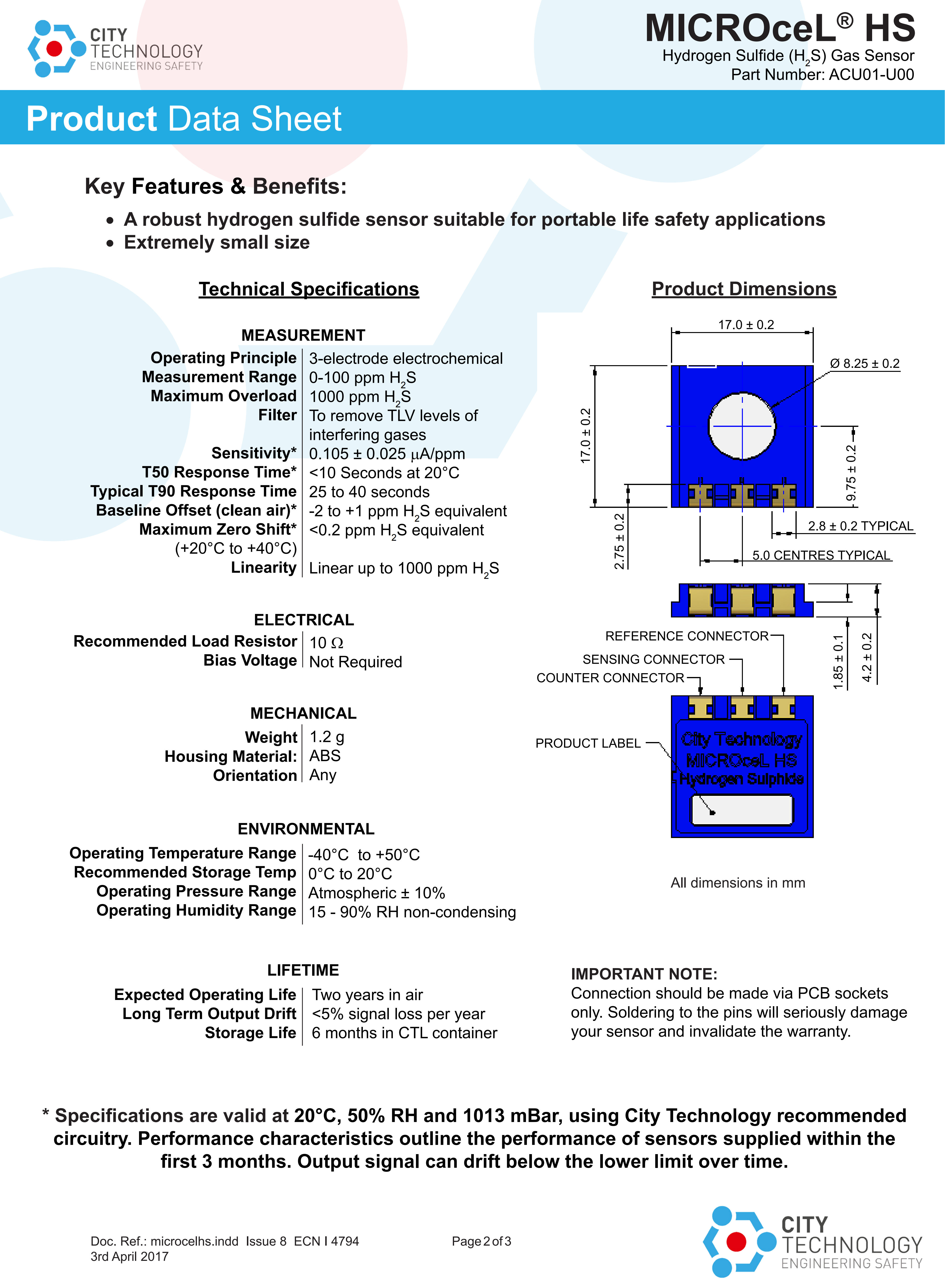 CITY TECHNOLOGY ENGINEERING SAFETY

MICROceL® HS
Hydrogen Sulfide ($H_2S$) Gas Sensor
Part Number: ACU01-U00

Product Data Sheet

Key Features & Benefits:

• A robust hydrogen sulfide sensor suitable for portable life safety applications
• Extremely small size

Technical Specifications

MEASUREMENT

| | |
|---|---|
| Operating Principle | 3-electrode electrochemical |
| Measurement Range | 0-100 ppm $H_2S$ |
| Maximum Overload | 1000 ppm $H_2S$ |
| Filter | To remove TLV levels of interfering gases |
| Sensitivity* | 0.105 ± 0.025 µA/ppm |
| T50 Response Time* | <10 Seconds at 20°C |
| Typical T90 Response Time | 25 to 40 seconds |
| Baseline Offset (clean air)* | -2 to +1 ppm $H_2S$ equivalent |
| Maximum Zero Shift* (+20°C to +40°C) | <0.2 ppm $H_2S$ equivalent |
| Linearity | Linear up to 1000 ppm $H_2S$ |

ELECTRICAL

| | |
|---|---|
| Recommended Load Resistor | 10 Ω |
| Bias Voltage | Not Required |

MECHANICAL

| | |
|---|---|
| Weight | 1.2 g |
| Housing Material: | ABS |
| Orientation | Any |

ENVIRONMENTAL

| | |
|---|---|
| Operating Temperature Range | -40°C to +50°C |
| Recommended Storage Temp | 0°C to 20°C |
| Operating Pressure Range | Atmospheric ± 10% |
| Operating Humidity Range | 15 - 90% RH non-condensing |

LIFETIME

| | |
|---|---|
| Expected Operating Life | Two years in air |
| Long Term Output Drift | <5% signal loss per year |
| Storage Life | 6 months in CTL container |

Product Dimensions

17.0 ± 0.2
Ø 8.25 ± 0.2
17.0 ± 0.2
9.75 ± 0.2
2.75 ± 0.2
2.8 ± 0.2 TYPICAL
5.0 CENTRES TYPICAL
REFERENCE CONNECTOR
SENSING CONNECTOR
COUNTER CONNECTOR
1.85 ± 0.1
4.2 ± 0.2
PRODUCT LABEL
City Technology
MICROceL HS
Hydrogen Sulphide

All dimensions in mm

IMPORTANT NOTE:
Connection should be made via PCB sockets only. Soldering to the pins will seriously damage your sensor and invalidate the warranty.

* Specifications are valid at 20°C, 50% RH and 1013 mBar, using City Technology recommended circuitry. Performance characteristics outline the performance of sensors supplied within the first 3 months. Output signal can drift below the lower limit over time.

Doc. Ref.: microcelhs.indd Issue 8 ECN I 4794
3rd April 2017

Page 2 of 3

CITY TECHNOLOGY ENGINEERING SAFETY